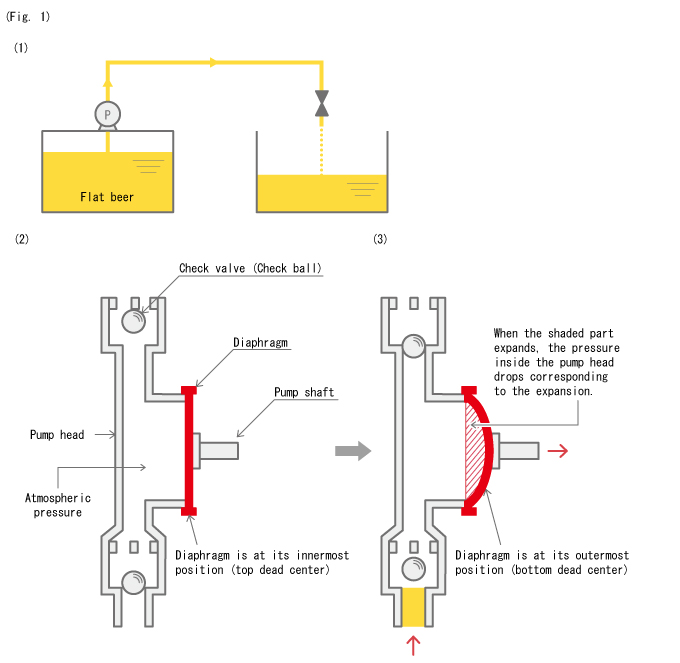 (Fig. 1)

(1)

P

Flat beer

(2)

Check valve (Check ball)

Diaphragm

Pump shaft

Pump head

Atmospheric pressure

Diaphragm is at its innermost position (top dead center)

(3)

When the shaded part expands, the pressure inside the pump head drops corresponding to the expansion.

Diaphragm is at its outermost position (bottom dead center)