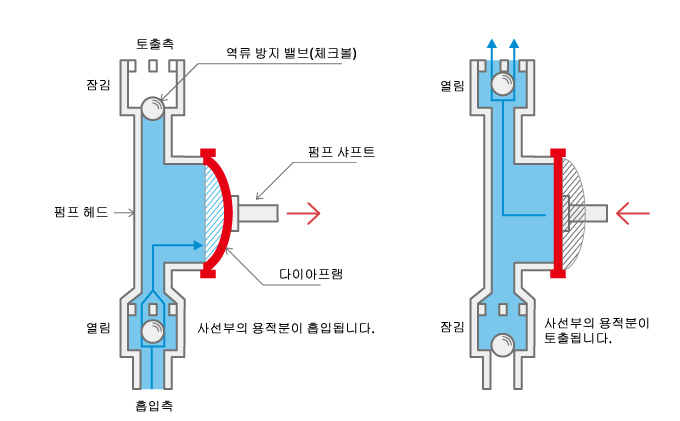 토출측

역류 방지 밸브(체크볼)

잠김

펌프 샤프트

펌프 헤드

다이아프램

열림

사선부의 용적분이 흡입됩니다.

흡입측

열림

잠김

사선부의 용적분이 토출됩니다.